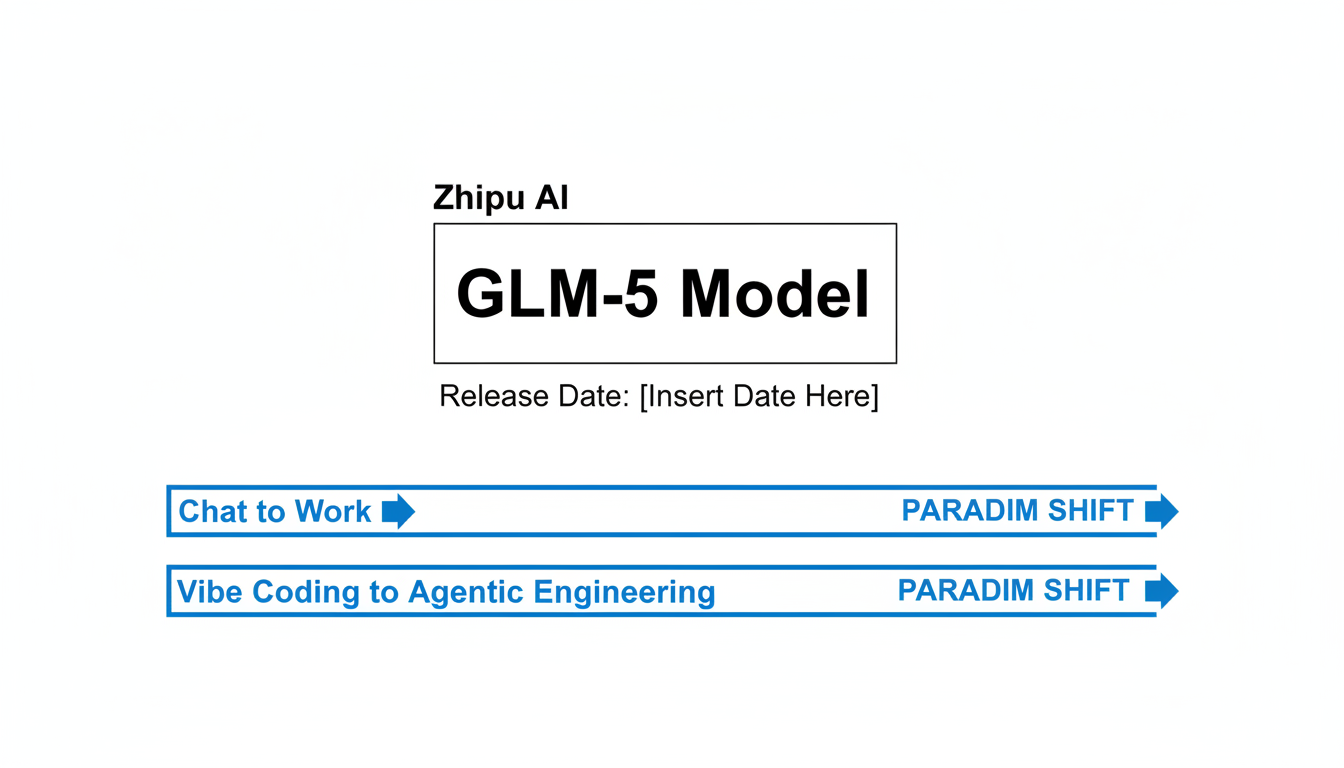 Zhipu AI

GLM-5 Model

Release Date: [Insert Date Here]

Chat to Work

PARADIM SHIFT

Vibe Coding to Agentic Engineering

PARADIM SHIFT